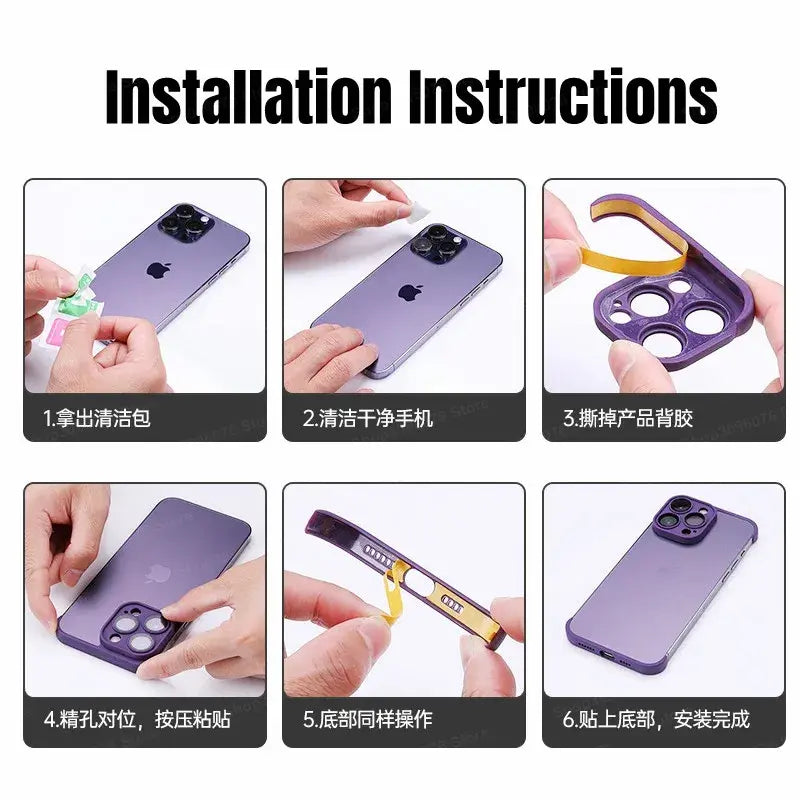 Installation Instructions

1.拿出清洁包

2.清洁干净手机

3.撕掉产品背胶

4.精孔对位，按压粘贴

5.底部同样操作

6.贴上底部，安装完成